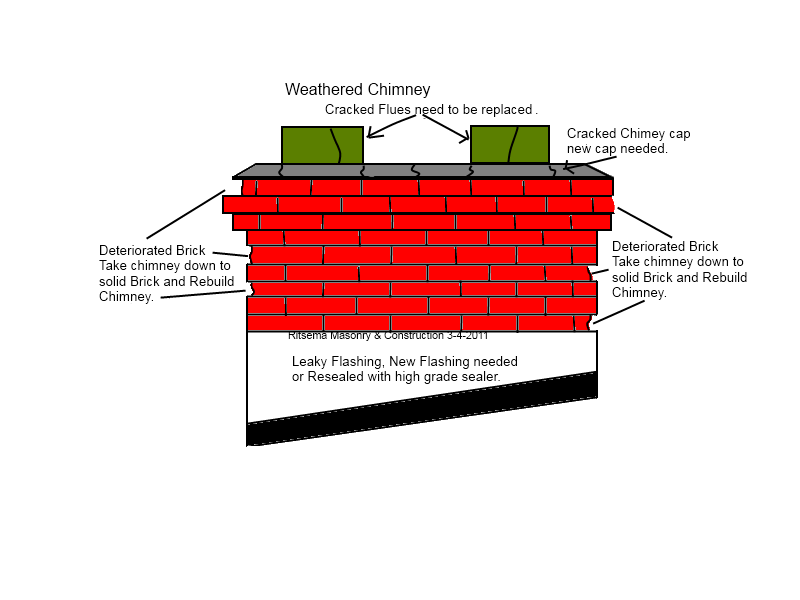 Weathered Chimney

Cracked Flues need to be replaced .

Cracked Chimey cap new cap needed.

Deteriorated Brick Take chimney down to solid Brick and Rebuild Chimney.

Deteriorated Brick Take chimney down to solid Brick and Rebuild Chimney.

Ritsema Masonry & Construction 3-4-2011

Leaky Flashing, New Flashing needed or Resealed with high grade sealer.